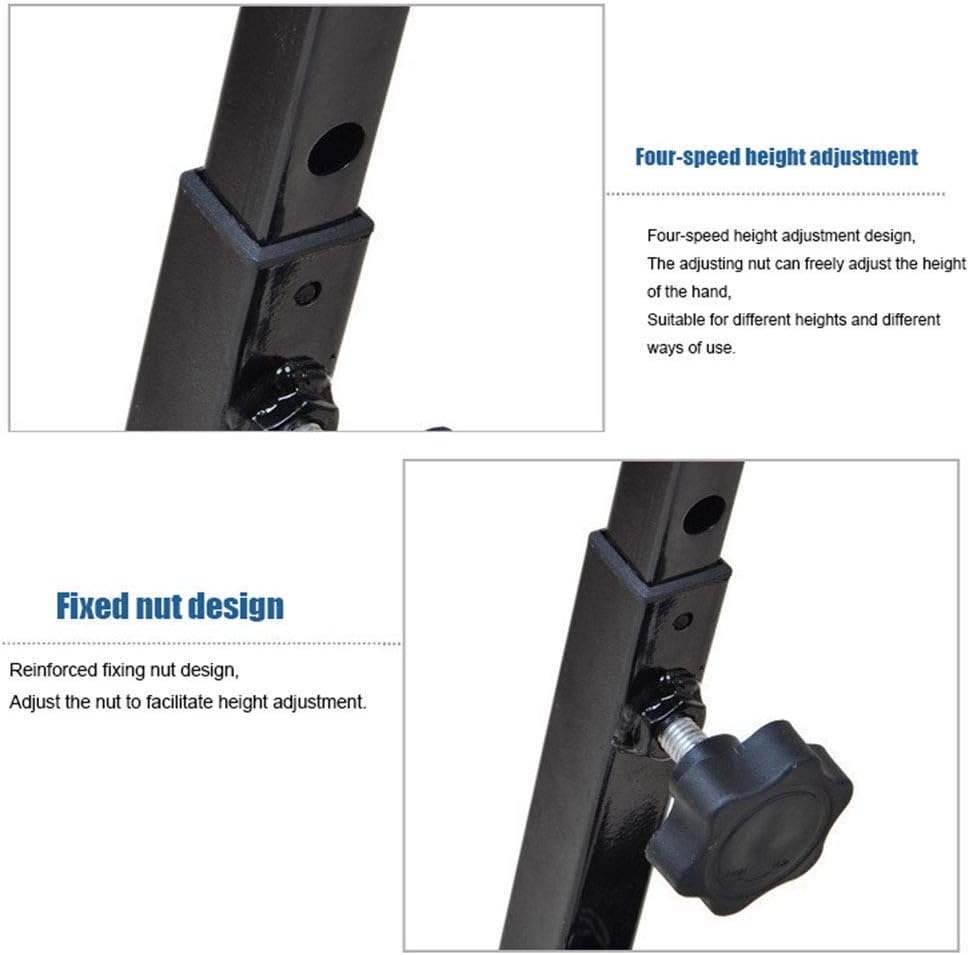 Four-speed height adjustment

Four-speed height adjustment design,
The adjusting nut can freely adjust the height of the hand,
Suitable for different heights and different ways of use.

Fixed nut design

Reinforced fixing nut design,
Adjust the nut to facilitate height adjustment.